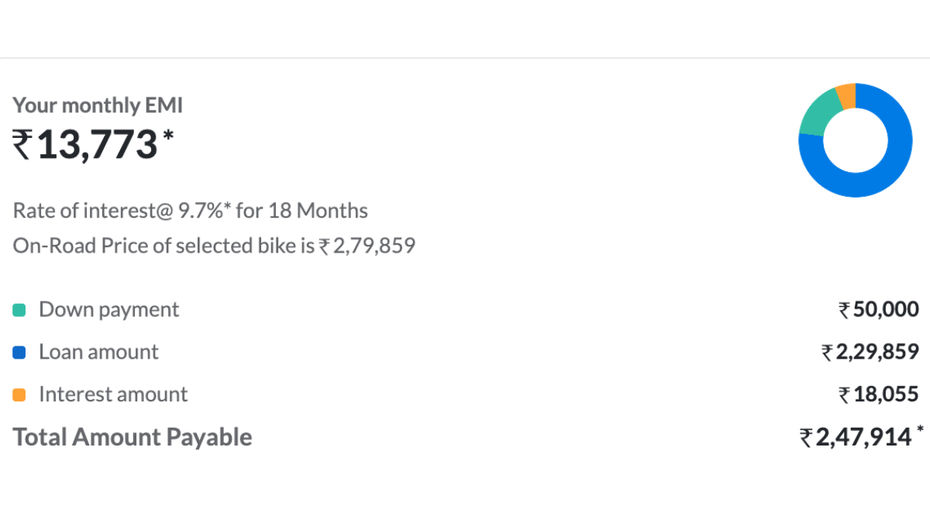 Your monthly EMI
₹13,773*

Rate of interest@ 9.7%* for 18 Months
On-Road Price of selected bike is ₹2,79,859

| | |
|---|---|
| Down payment | ₹50,000 |
| Loan amount | ₹2,29,859 |
| Interest amount | ₹18,055 |
| Total Amount Payable | ₹2,47,914* |